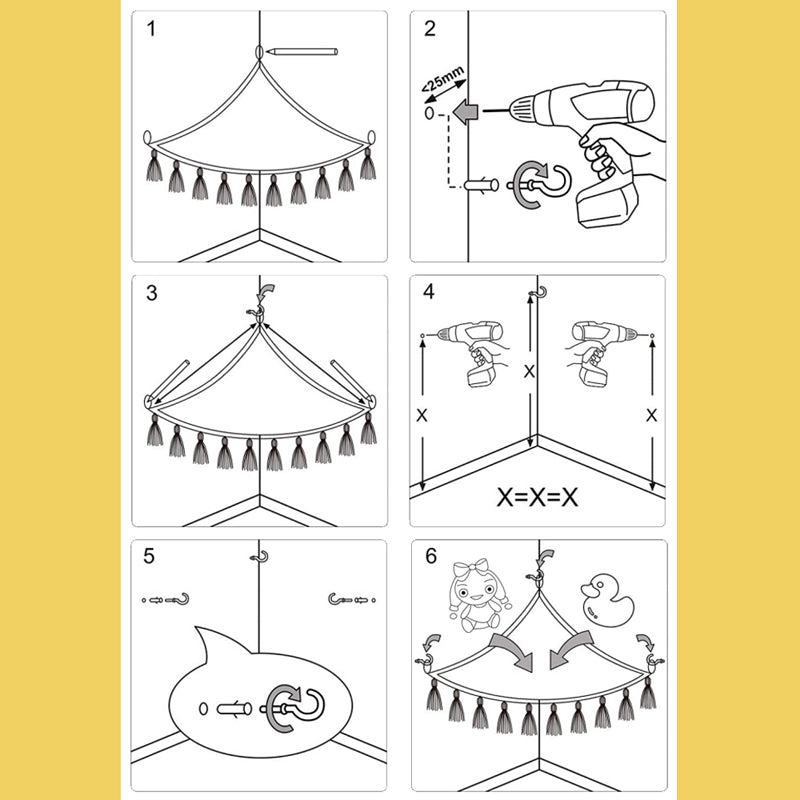 1

2

<25mm

0

3

4

X

X

X

X=X=X

5

6