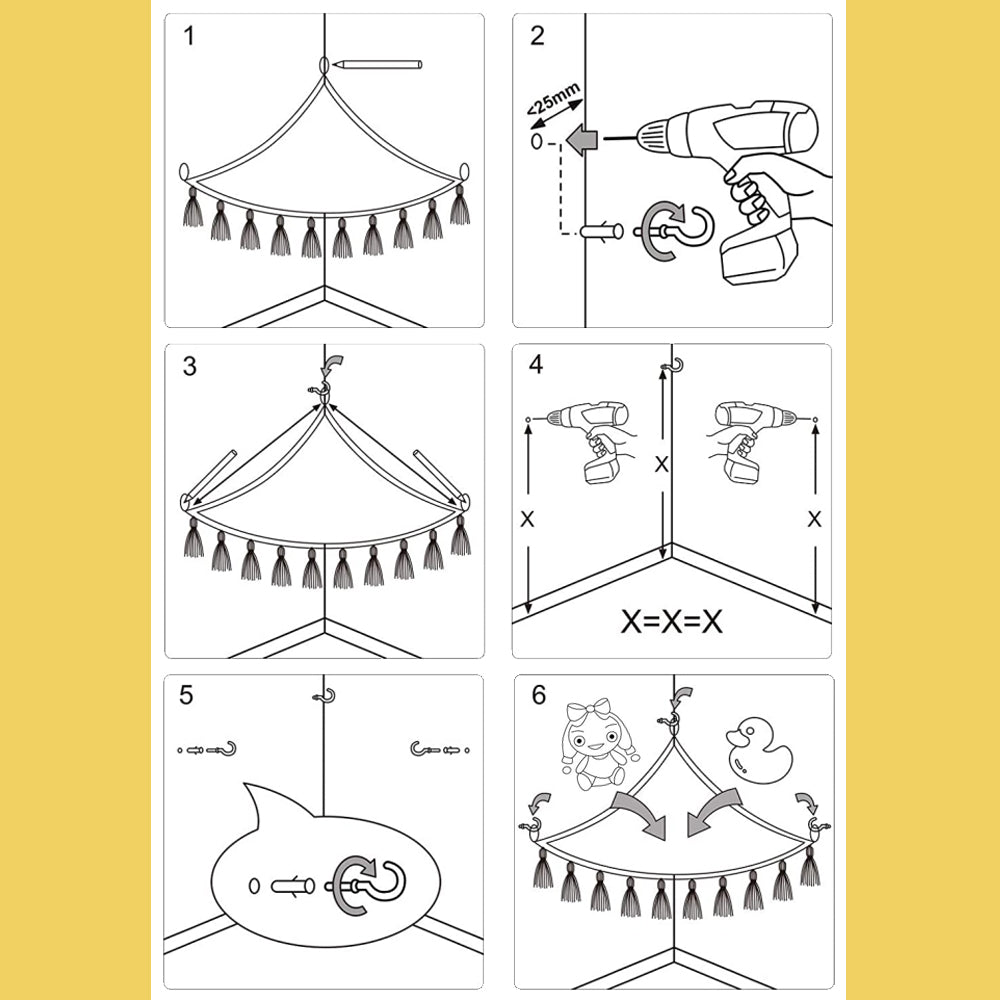 1

2

<25mm

0

3

4

X

X

X

X=X=X

5

6